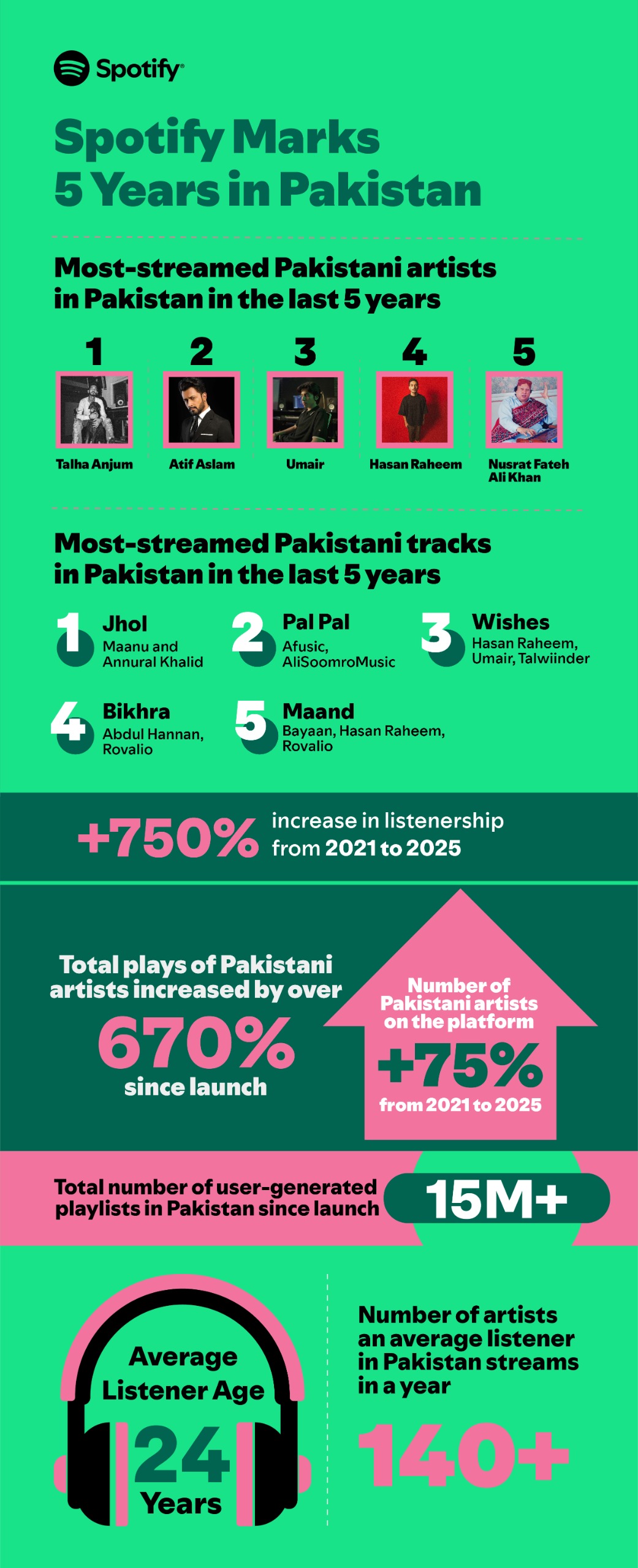 Spotify

Spotify Marks 5 Years in Pakistan

Most-streamed Pakistani artists in Pakistan in the last 5 years

1 Talha Anjum

2 Atif Aslam

3 Umair

4 Hasan Raheem

5 Nusrat Fateh Ali Khan

Most-streamed Pakistani tracks in Pakistan in the last 5 years

1 Jhol Maanu and Annural Khalid

2 Pal Pal Afusic, AliSoomroMusic

3 Wishes Hasan Raheem, Umair, Talwiinder

4 Bikhra Abdul Hannan, Rovalio

5 Maand Bayaan, Hasan Raheem, Rovalio

+750% increase in listenership from 2021 to 2025

Total plays of Pakistani artists increased by over 670% since launch

Number of Pakistani artists on the platform +75% from 2021 to 2025

Total number of user-generated playlists in Pakistan since launch 15M+

Average Listener Age 24 Years

Number of artists an average listener in Pakistan streams in a year

140+